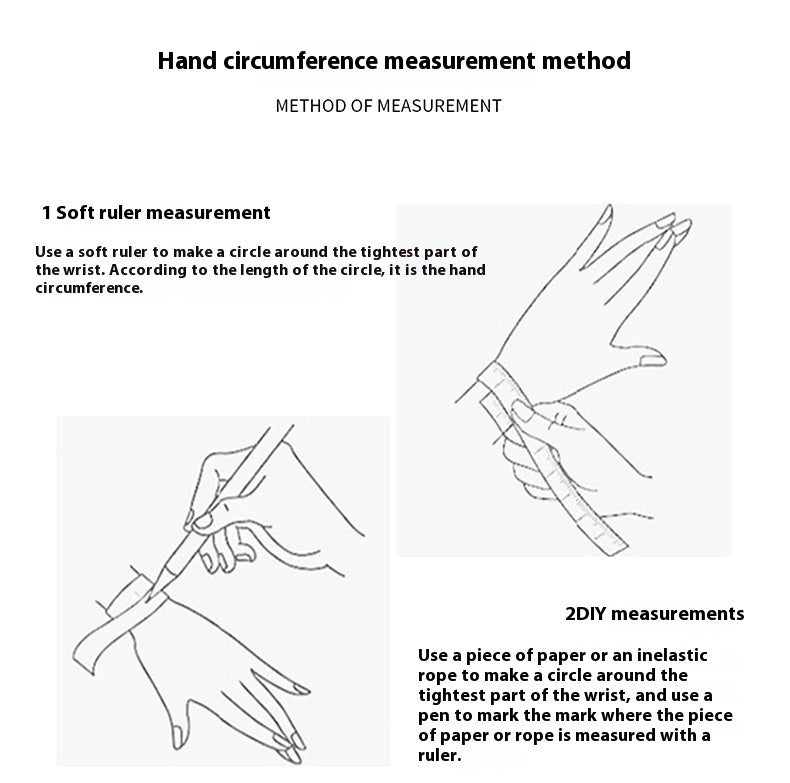 Hand circumference measurement method

METHOD OF MEASUREMENT

1 Soft ruler measurement

Use a soft ruler to make a circle around the tightest part of the wrist. According to the length of the circle, it is the hand circumference.

2DIY measurements

Use a piece of paper or an inelastic rope to make a circle around the tightest part of the wrist, and use a pen to mark the mark where the piece of paper or rope is measured with a ruler.