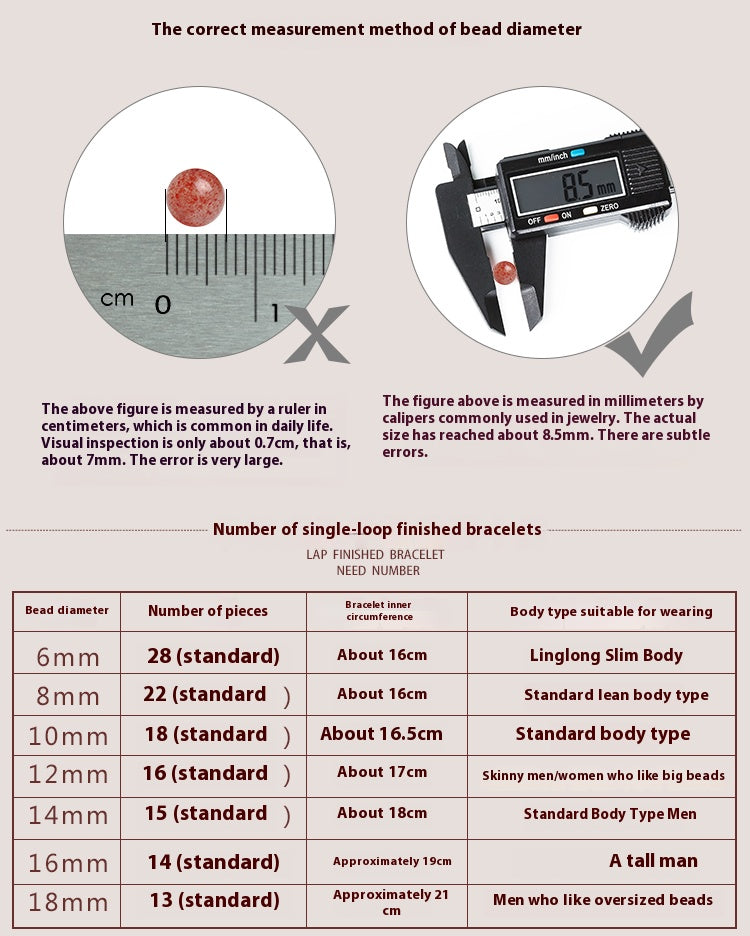 The correct measurement method of bead diameter

cm 0 1

mm/inch 8.5 mm OFF ON ZERO

The above figure is measured by a ruler in centimeters, which is common in daily life. Visual inspection is only about 0.7cm, that is, about 7mm. The error is very large.

The figure above is measured in millimeters by calipers commonly used in jewelry. The actual size has reached about 8.5mm. There are subtle errors.

Number of single-loop finished bracelets

LAP FINISHED BRACELET
NEED NUMBER

| Bead diameter | Number of pieces | Bracelet inner circumference | Body type suitable for wearing |
|---|---|---|---|
| 6mm | 28 (standard) | About 16cm | Linglong Slim Body |
| 8mm | 22 (standard ) | About 16cm | Standard lean body type |
| 10mm | 18 (standard ) | About 16.5cm | Standard body type |
| 12mm | 16 (standard ) | About 17cm | Skinny men/women who like big beads |
| 14mm | 15 (standard ) | About 18cm | Standard Body Type Men |
| 16mm | 14 (standard) | Approximately 19cm | A tall man |
| 18mm | 13 (standard) | Approximately 21 cm | Men who like oversized beads |